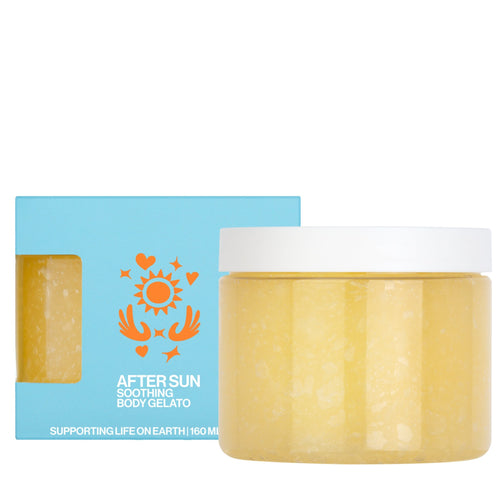 AFTER SUN
SOOTHING
BODY GELATO

SUPPORTING LIFE ON EARTH | 160 ML